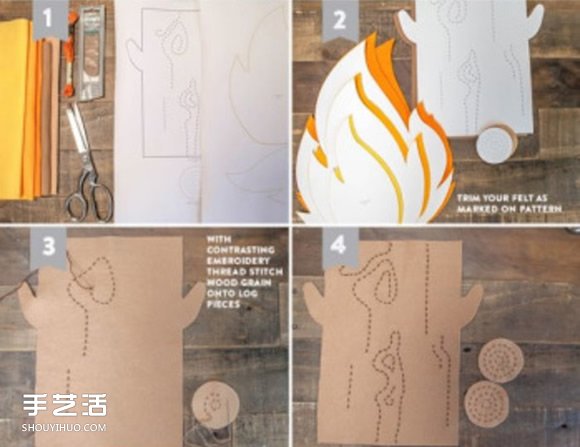 1

2

TRIM YOUR FELT AS MARKED ON PATTERN

3

WITH CONTRASTING EMBROIDERY THREAD STITCH WOOD GRAIN ONTO LOG PIECES

4

手艺活
SHOUYIHUO.COM